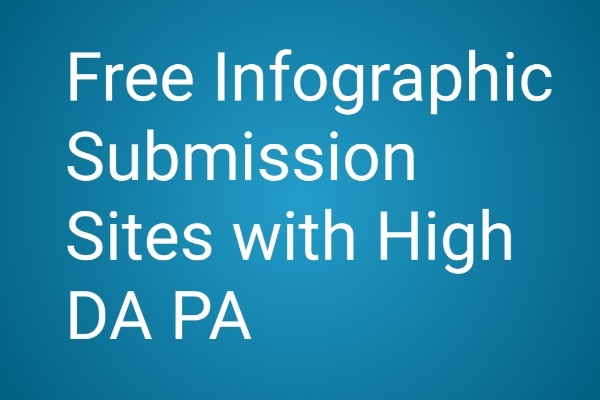 Free Infographic Submission Sites with High DA PA